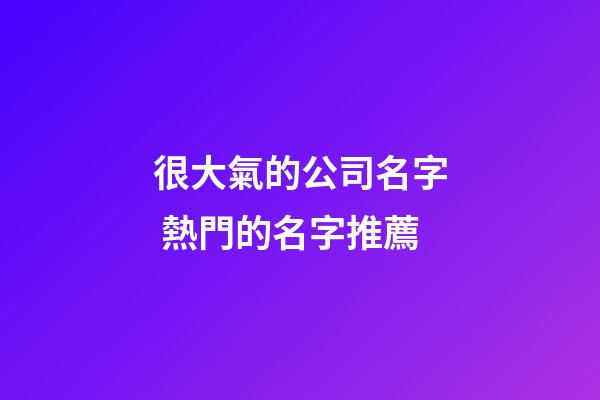 很大氣的公司名字
熱門的名字推薦